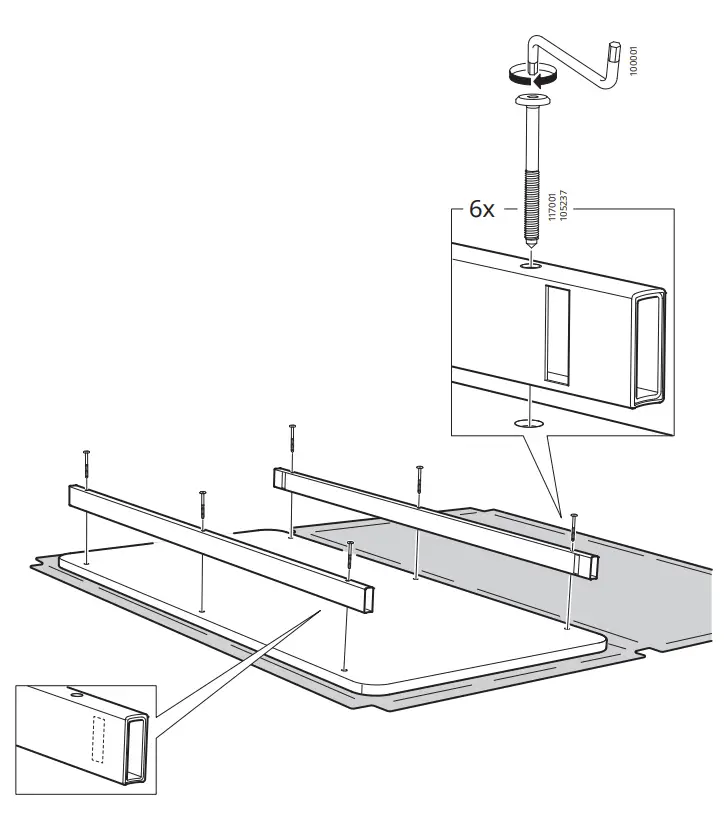 100001

6x

117001
105237