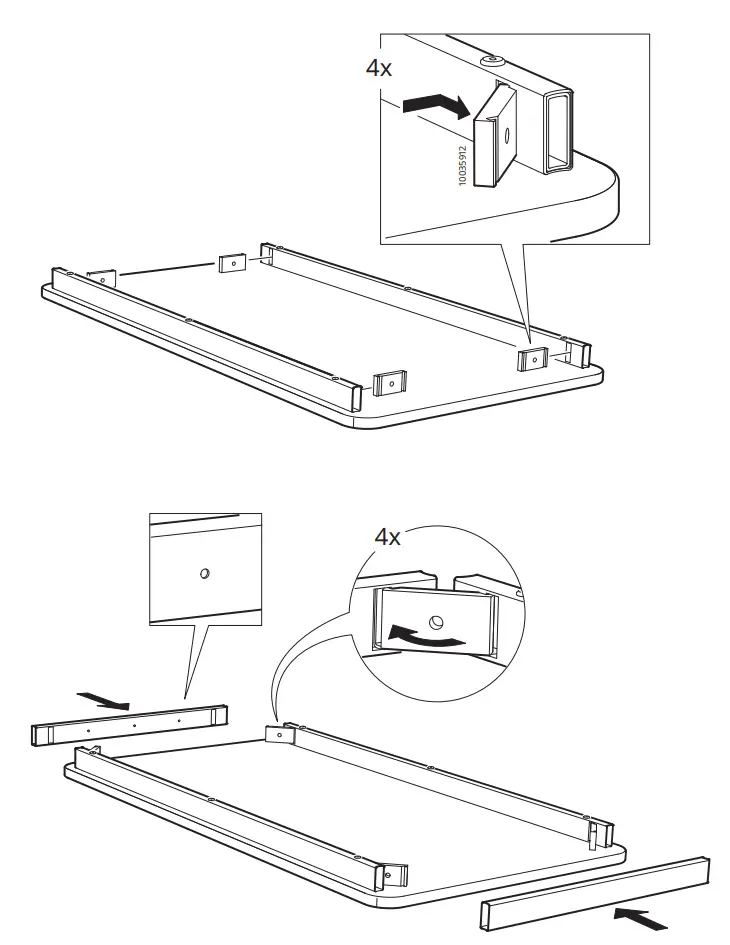 4x

10035912

4x