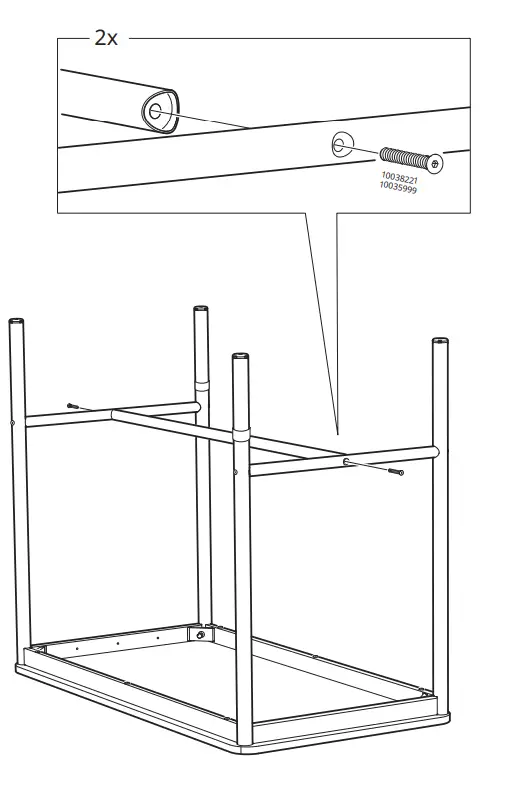 2x

10038221
10035999