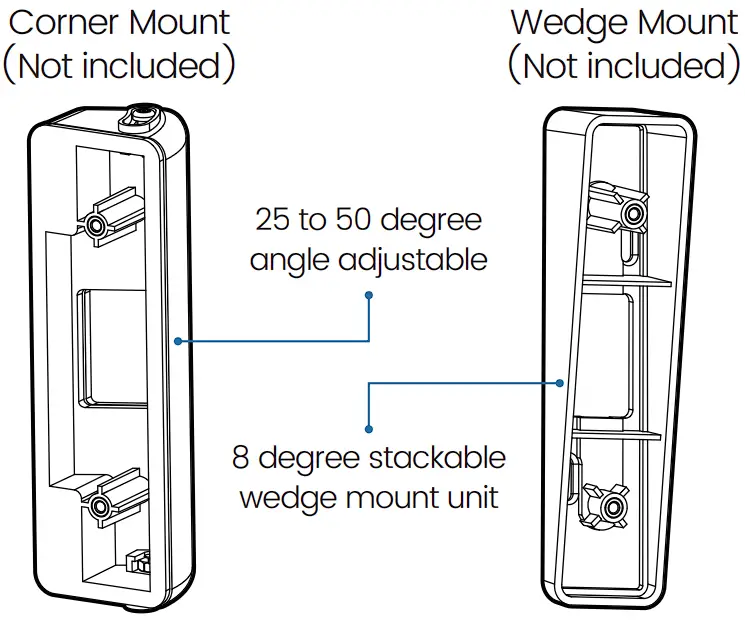 Corner Mount
(Not included)

Wedge Mount
(Not included)

25 to 50 degree angle adjustable

8 degree stackable wedge mount unit