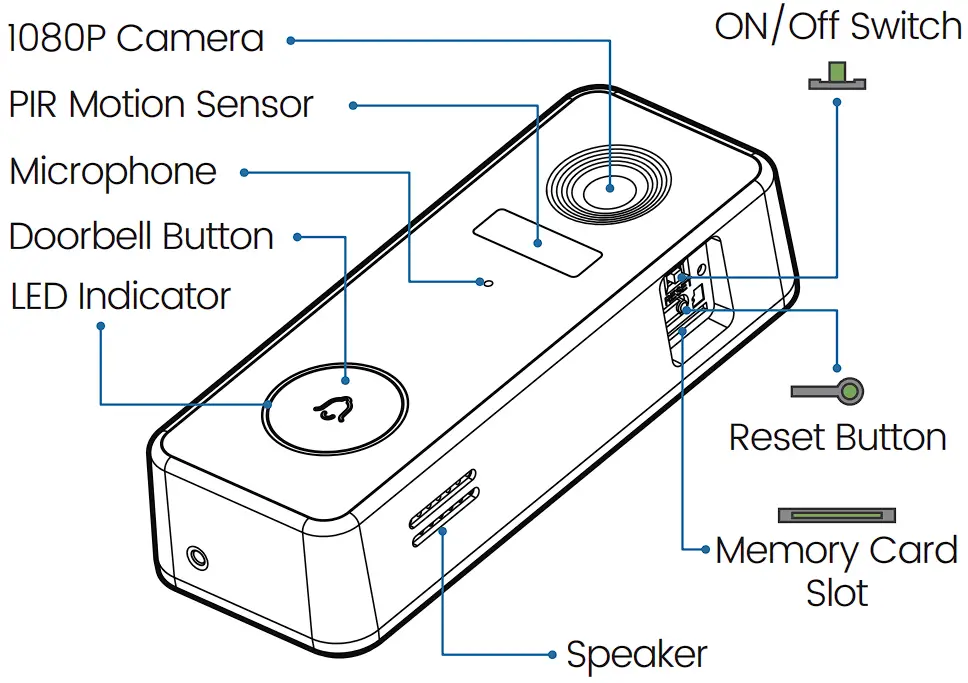 1080P Camera
PIR Motion Sensor
Microphone
Doorbell Button
LED Indicator
ON/Off Switch
Reset Button
Memory Card Slot
Speaker