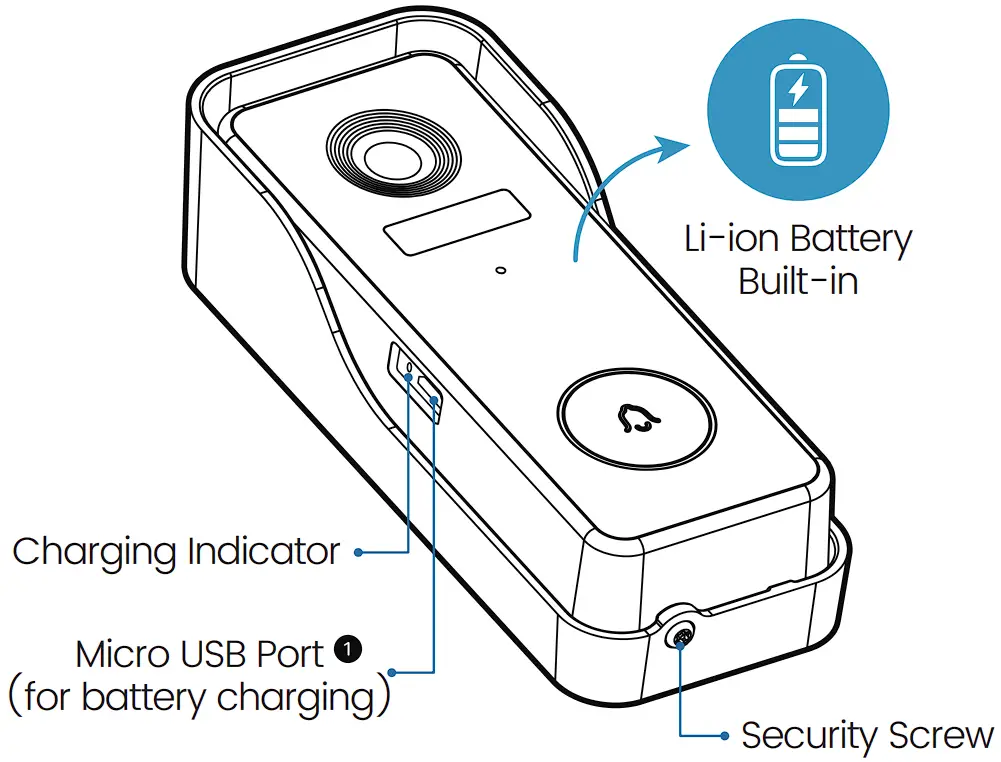 Li-ion Battery Built-in

Charging Indicator

Micro USB Port ❶
(for battery charging)

Security Screw