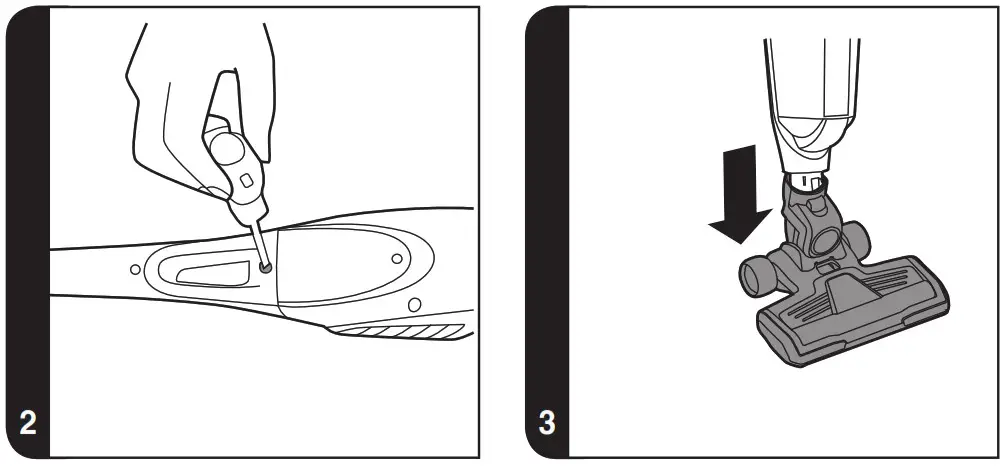 2

3