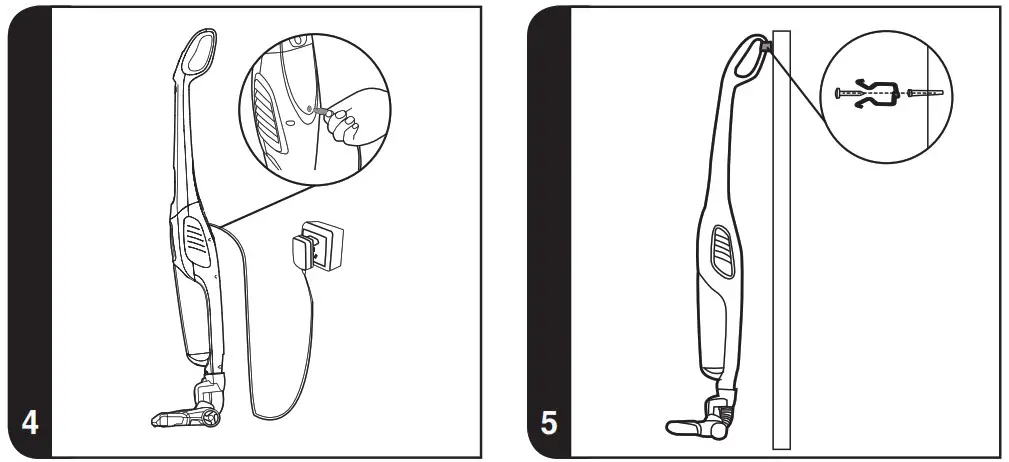 4

5