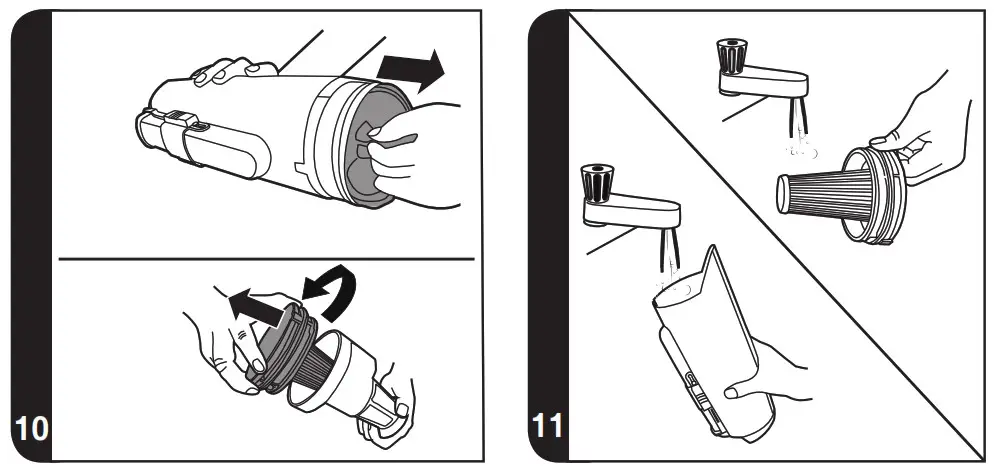 10

11