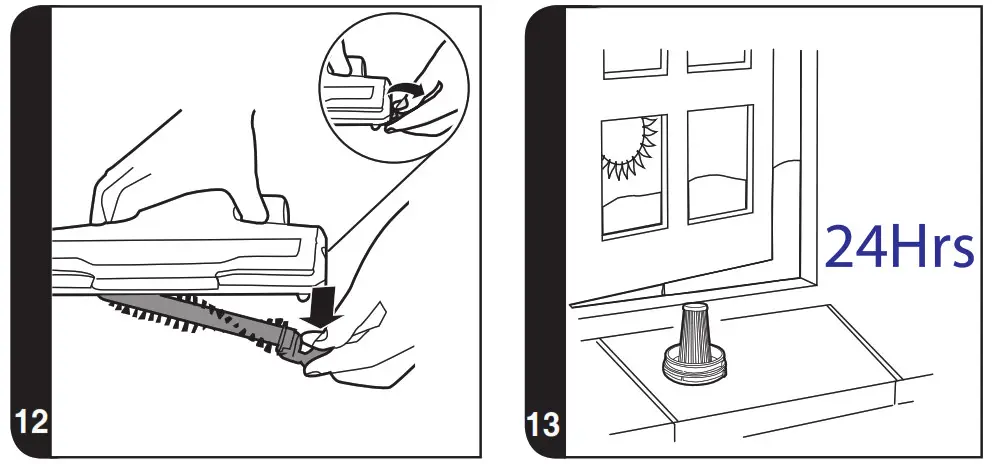 12

13

24Hrs