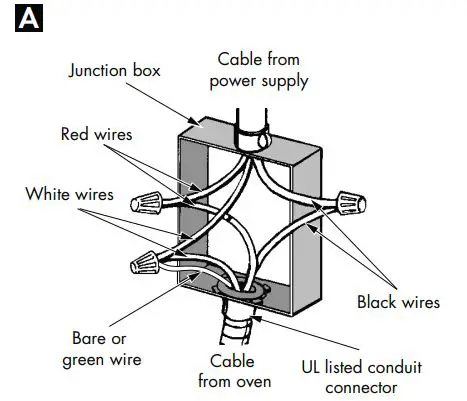 A

Junction box

Cable from power supply

Red wires

White wires

Black wires

Bare or green wire

Cable from oven

UL listed conduit connector