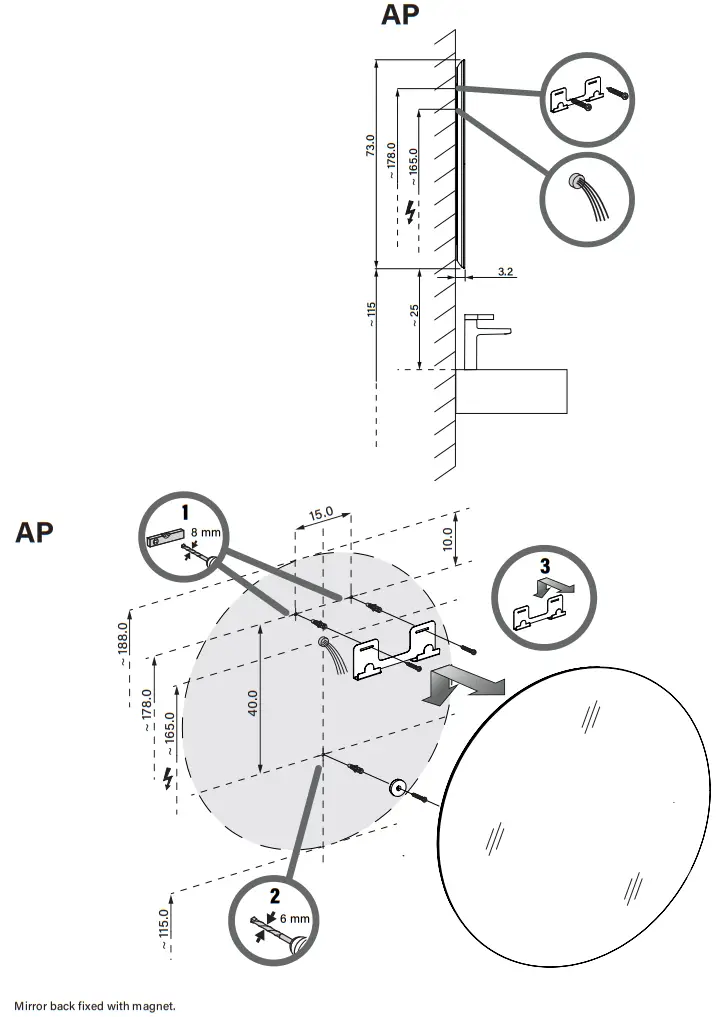 AP

73.0
~ 178.0
~ 165.0
3.2
~ 115
~ 25

AP

1
8 mm
15.0
10.0
3
~ 188.0
~ 178.0
~ 165.0
40.0
2
6 mm
~ 115.0

Mirror back fixed with magnet.