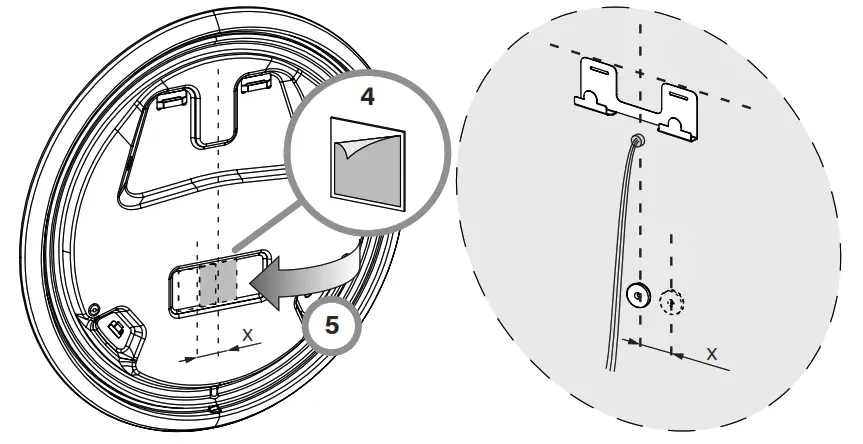 4
5
X
X