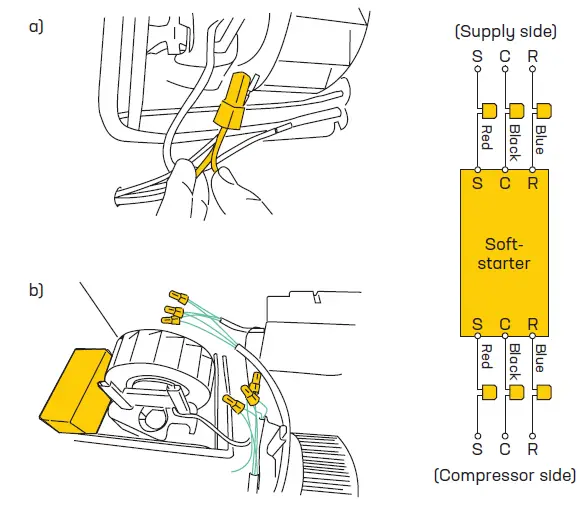 a)

b)

(Supply side)

S C R

Red Black Blue

S C R

Soft-starter

S C R

Red Black Blue

S C R

(Compressor side)