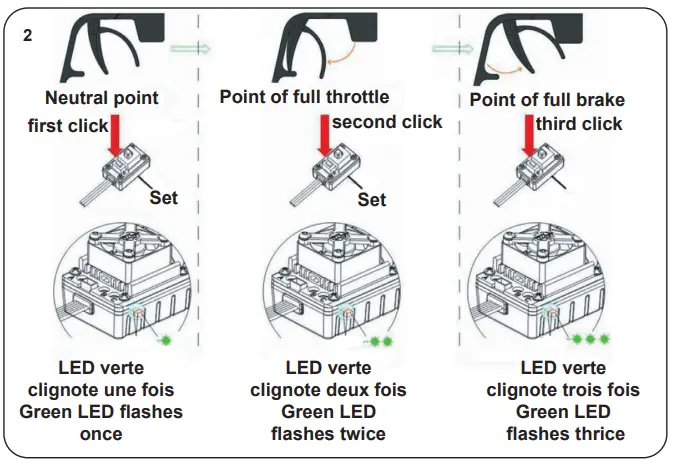 2

Neutral point
first click
Set

LED verte
clignote une fois
Green LED flashes
once

Point of full throttle
second click
Set

LED verte
clignote deux fois
Green LED
flashes twice

Point of full brake
third click

LED verte
clignote trois fois
Green LED
flashes thrice