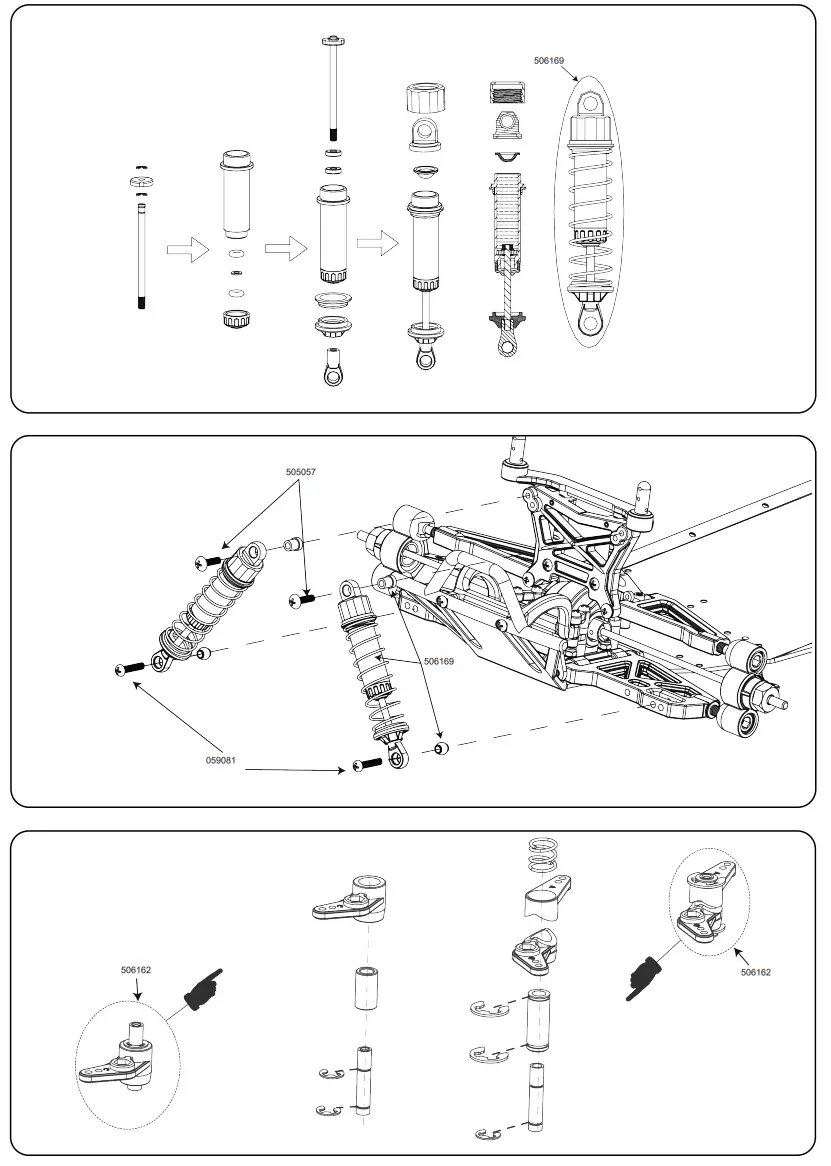 506169

505057

506169

059081

506162

506162