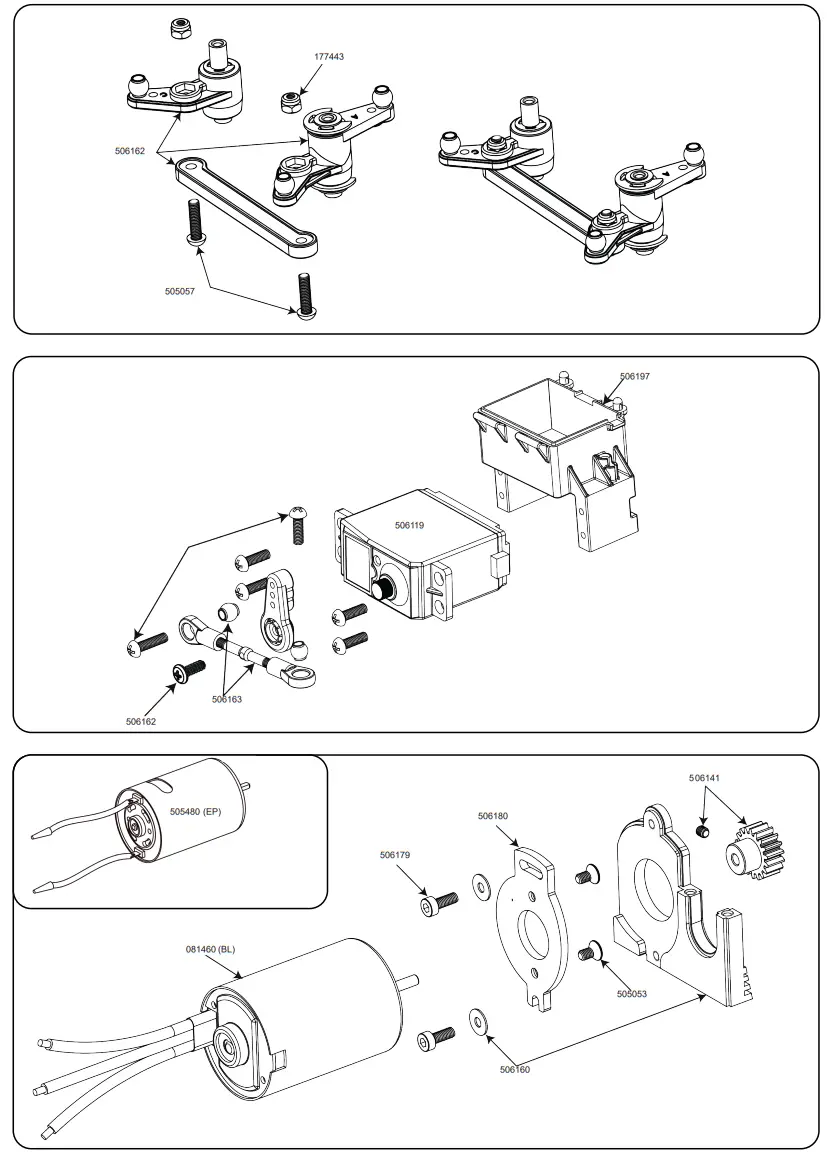 177443

506162

505057

506197

506119

506163

506162

505480 (EP)

506141

506180

506179

081460 (BL)

505053

506160