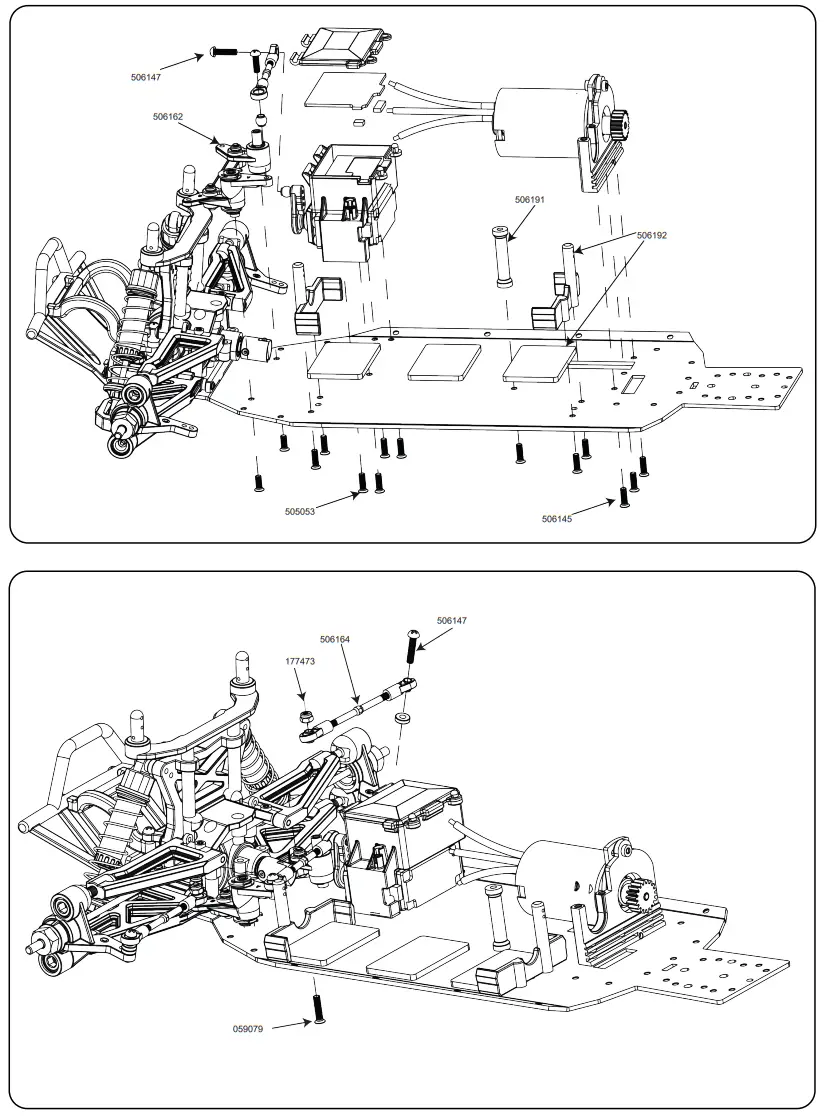 506147

506162

506191

506192

505053

506145

506147

506164

177473

059079