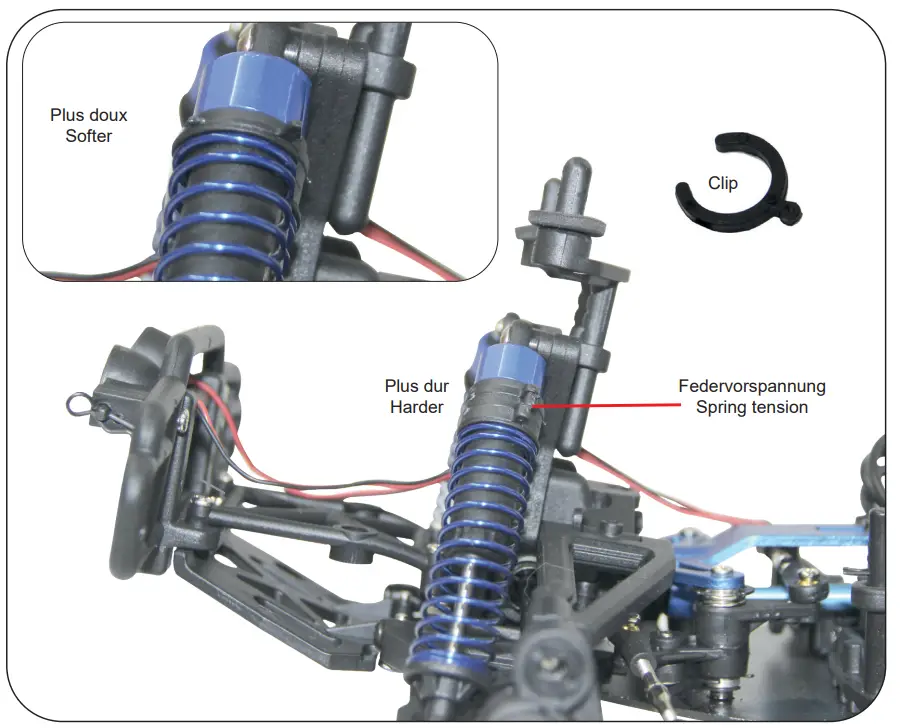 Plus doux
Softer

Clip

Plus dur
Harder

Federvorspannung
Spring tension