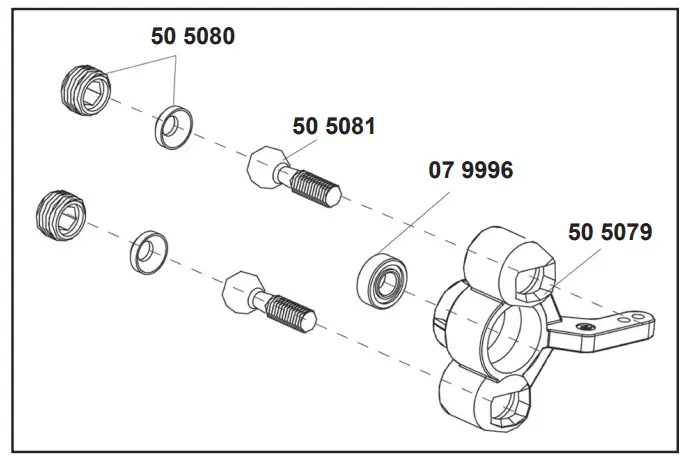 50 5080

50 5081

07 9996

50 5079