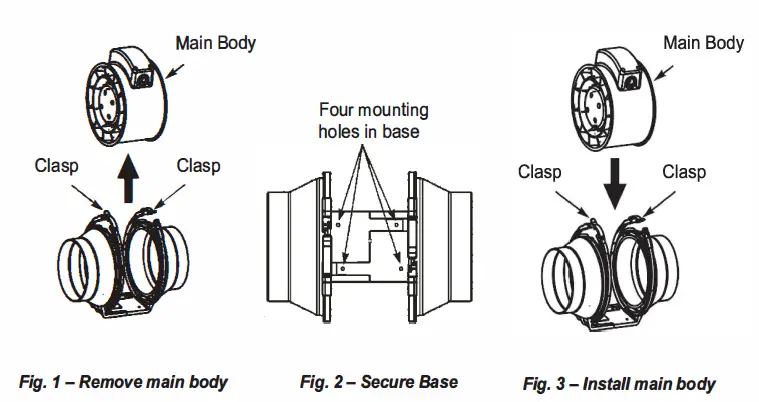 Main Body

Clasp

Clasp

Fig. 1 – Remove main body

Four mounting holes in base

Fig. 2 – Secure Base

Main Body

Clasp

Clasp

Fig. 3 – Install main body