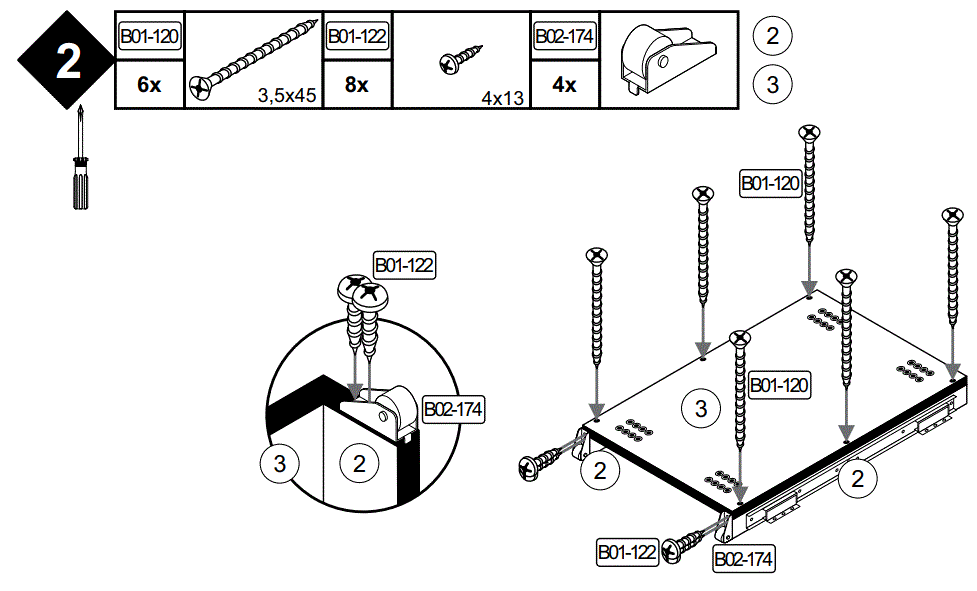 2

| B01-120 | | B01-122 | | B02-174 | |
|---|---|---|---|---|---|
| 6x | 3,5x45 | 8x | 4x13 | 4x | |

2
3

B01-122
B02-174
3
2

B01-120
B01-120
3
2
2
B01-122
B02-174