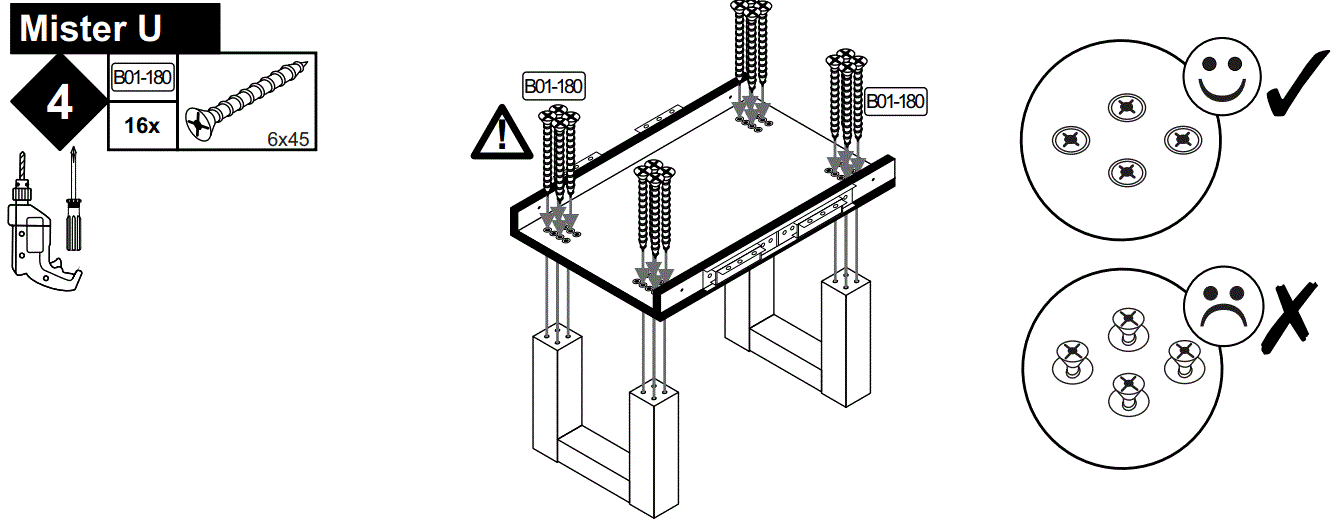 Mister U

4

B01-180

16x

6x45

B01-180

B01-180