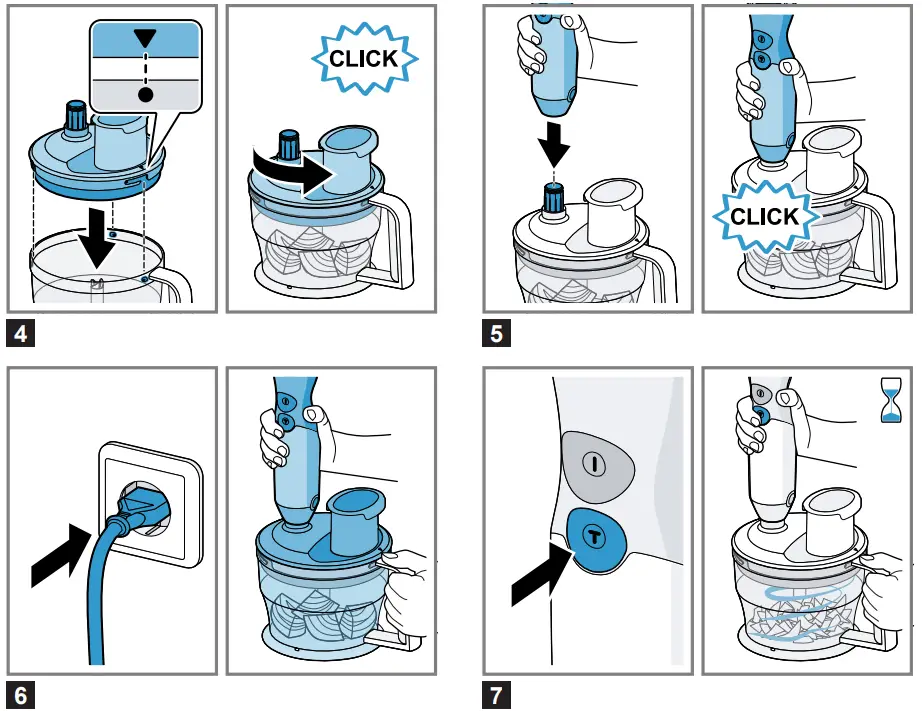 CLICK

4

CLICK

5

6

I

T

7