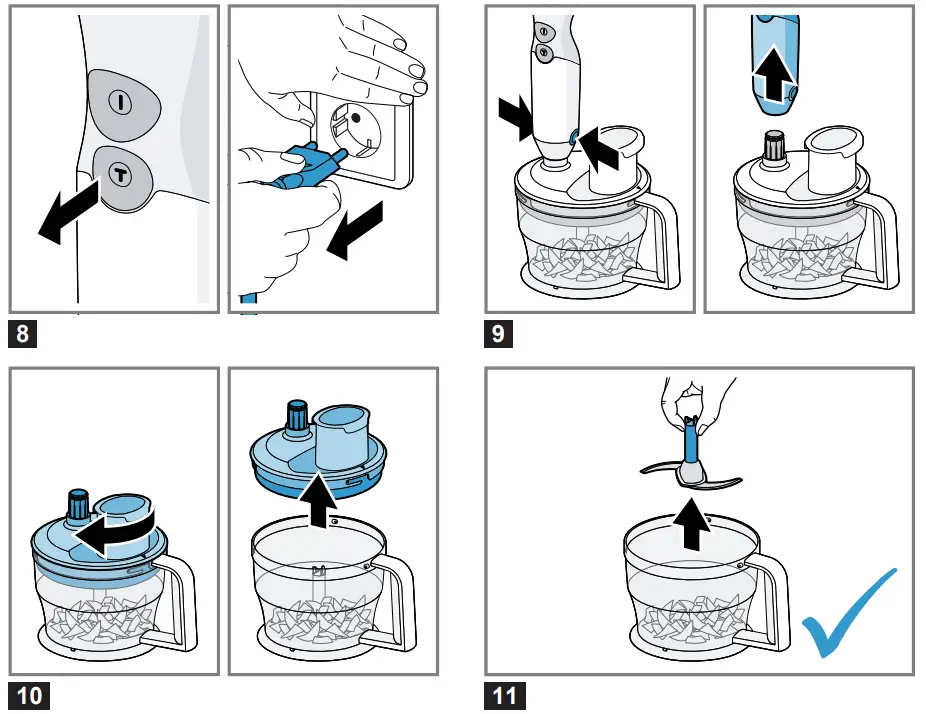 I

T

8

9

10

11