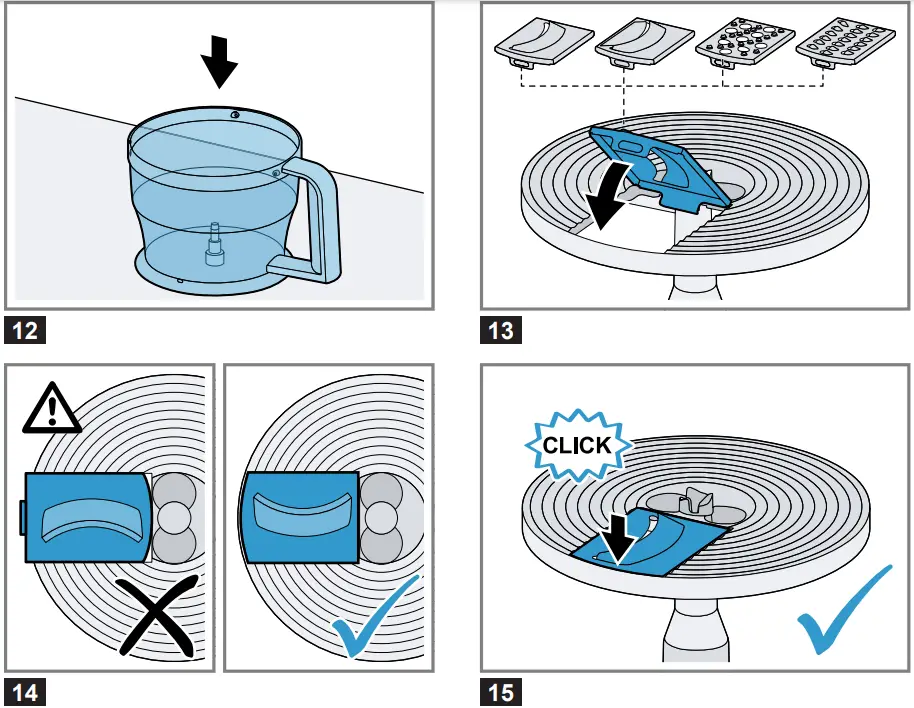 12

13

14

CLICK

15