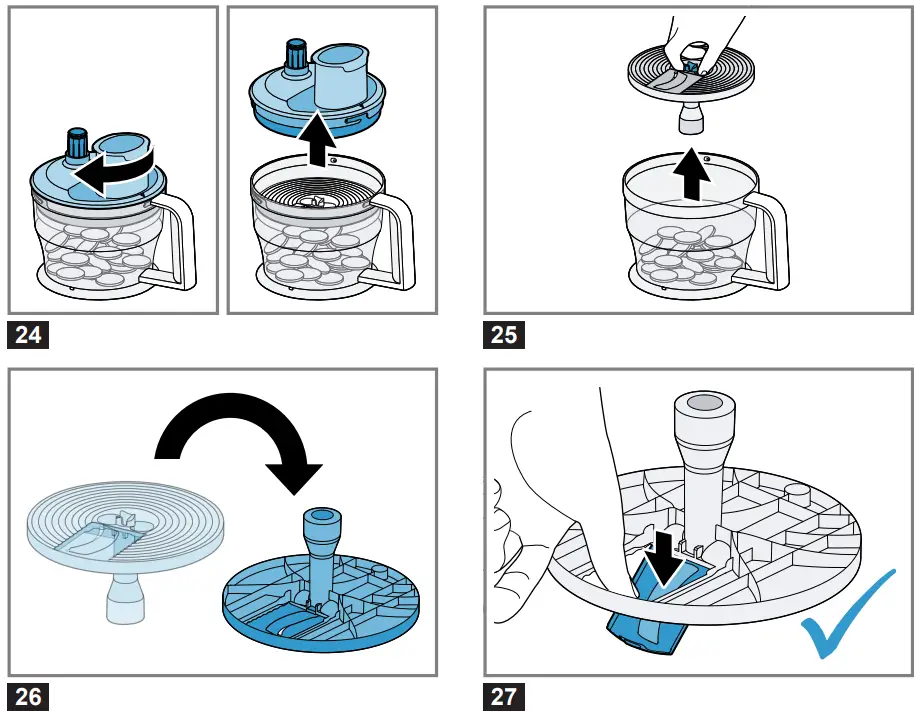 24

25

26

27