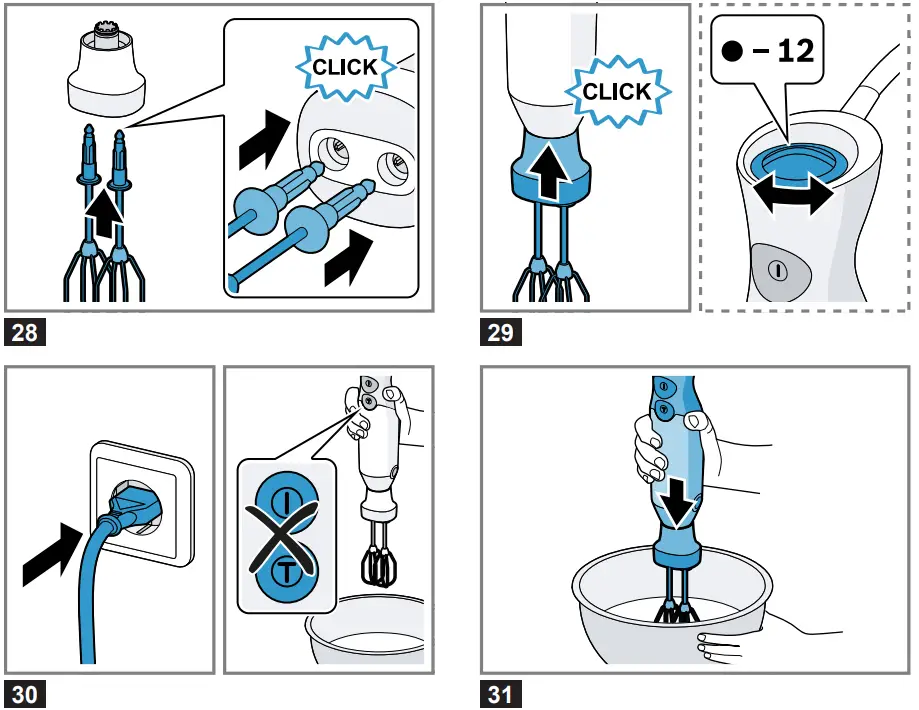 CLICK

28

CLICK

● – 12

I

29

I

T

30

31