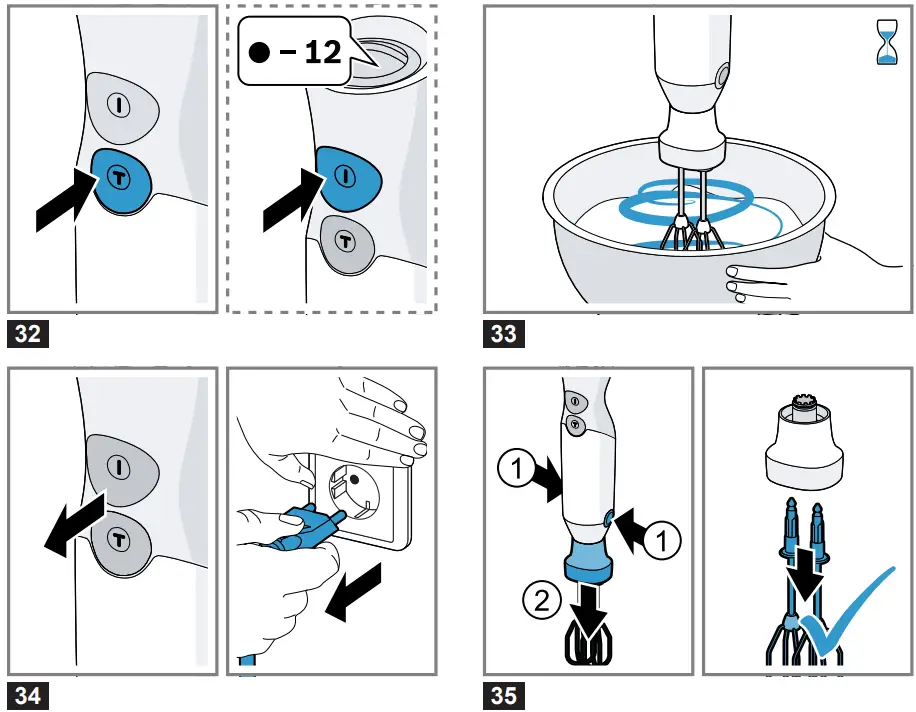 I

T

● – 12

I

T

32

33

I

T

34

1

1

2

35