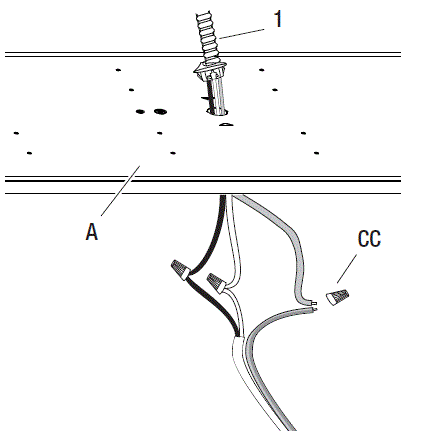 1

A

CC