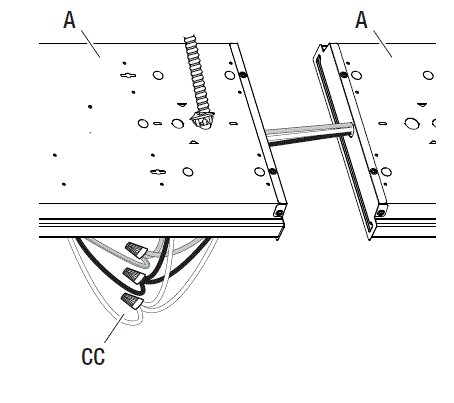 A
A
CC