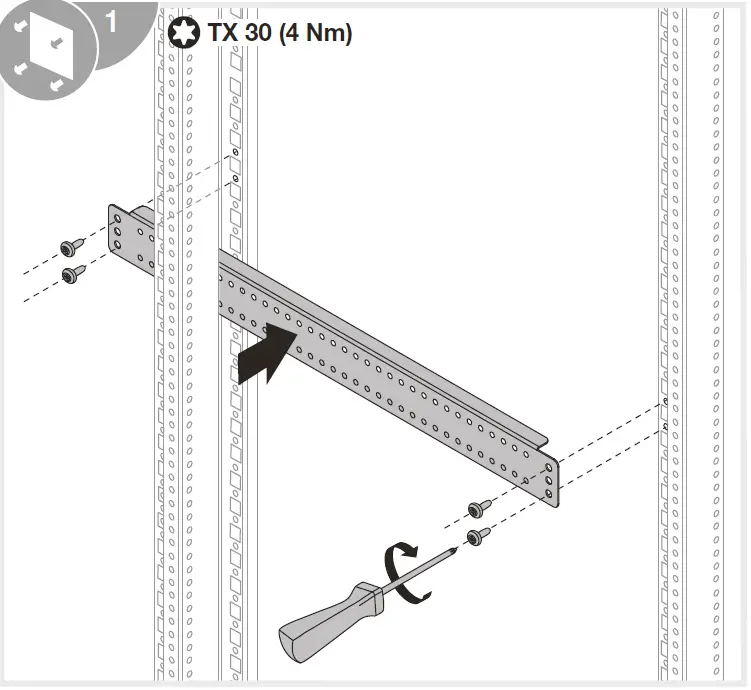 1

TX 30 (4 Nm)