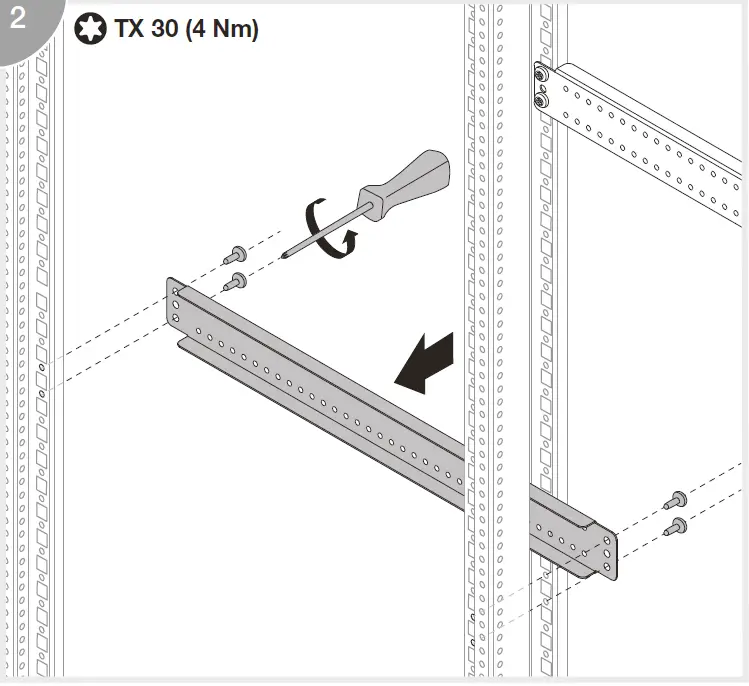 2

TX 30 (4 Nm)