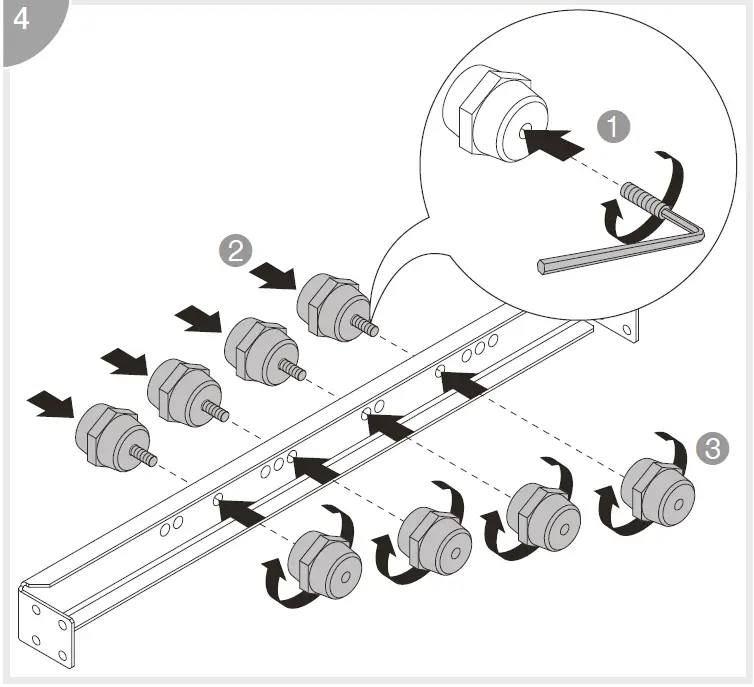 4
1
2
3