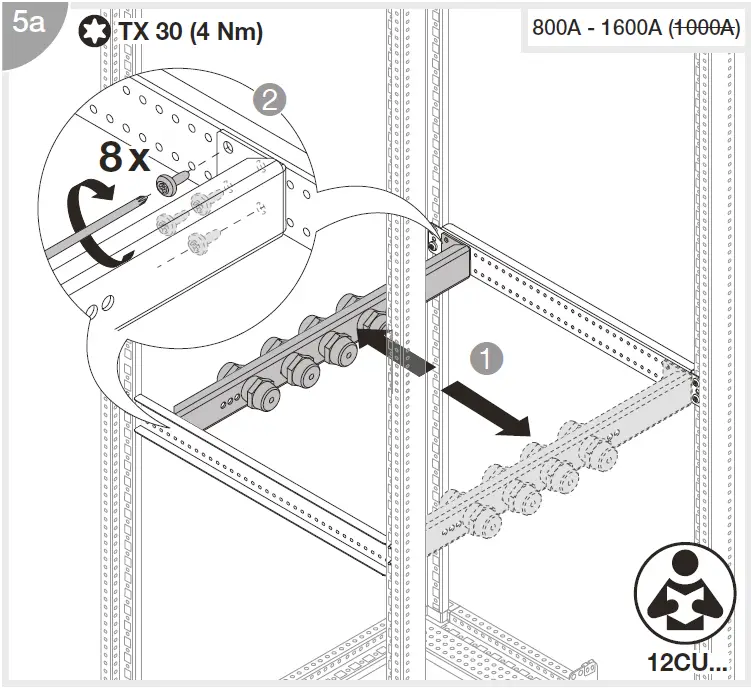 5a

TX 30 (4 Nm)

800A - 1600A (~~1000A~~)

2

8 x

1

12CU...