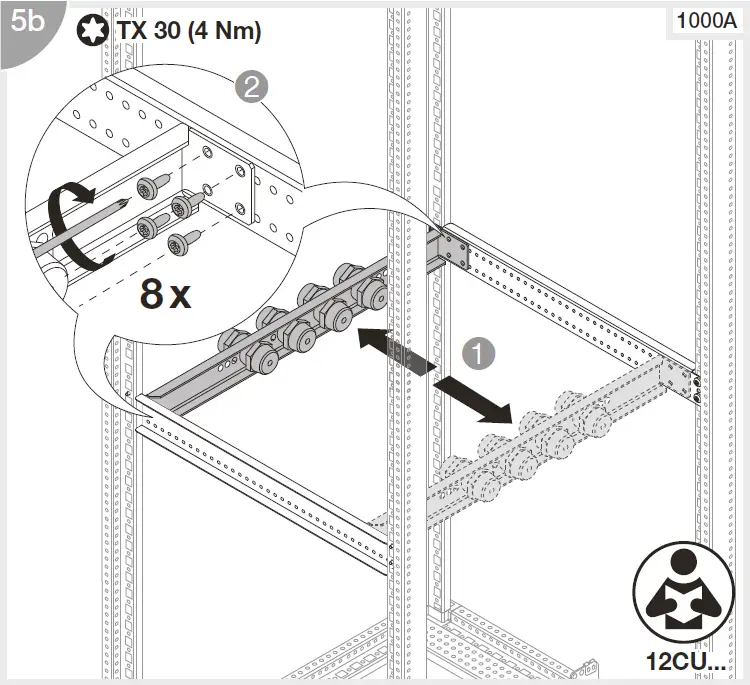 5b
TX 30 (4 Nm)
1000A
2
8 x
1
12CU...