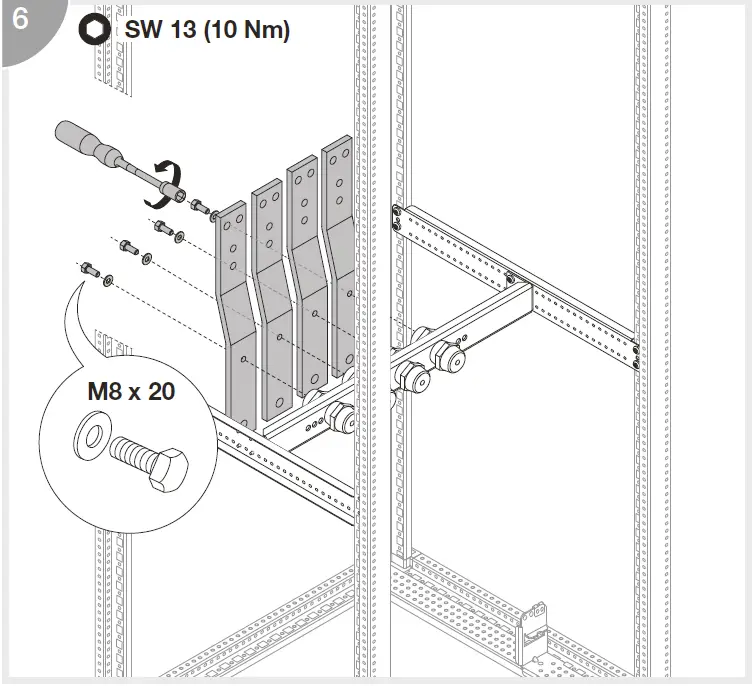 6

SW 13 (10 Nm)

M8 x 20