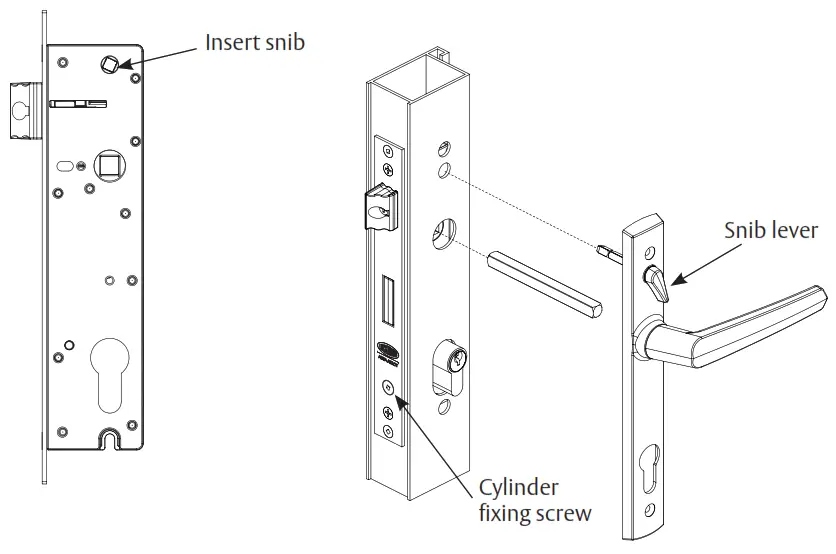 Insert snib

Snib lever

Cylinder fixing screw