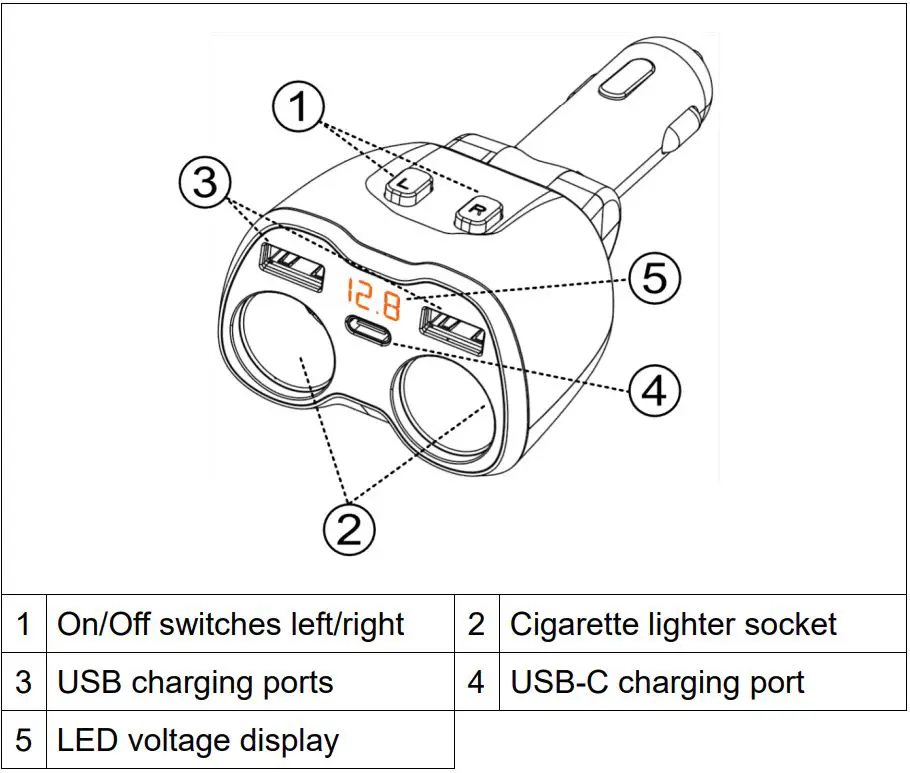 1
3
L
R
12.8
5
4
2

| 1 | On/Off switches left/right | 2 | Cigarette lighter socket |
|---|---|---|---|
| 3 | USB charging ports | 4 | USB-C charging port |
| 5 | LED voltage display | | |