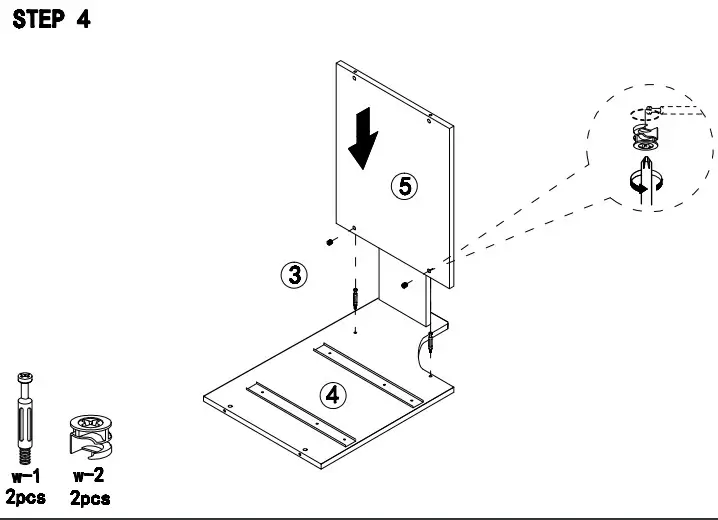 STEP 4

5

3

4

w-1
2pcs

w-2
2pcs