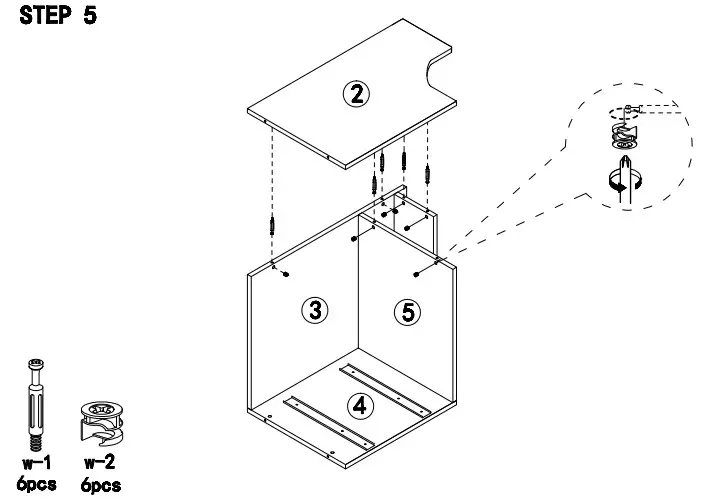 STEP 5

2

3

5

4

w-1
6pcs

w-2
6pcs