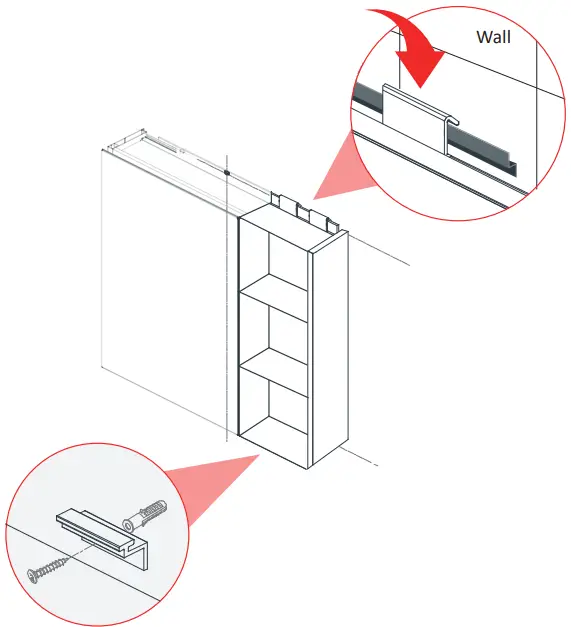 Wall