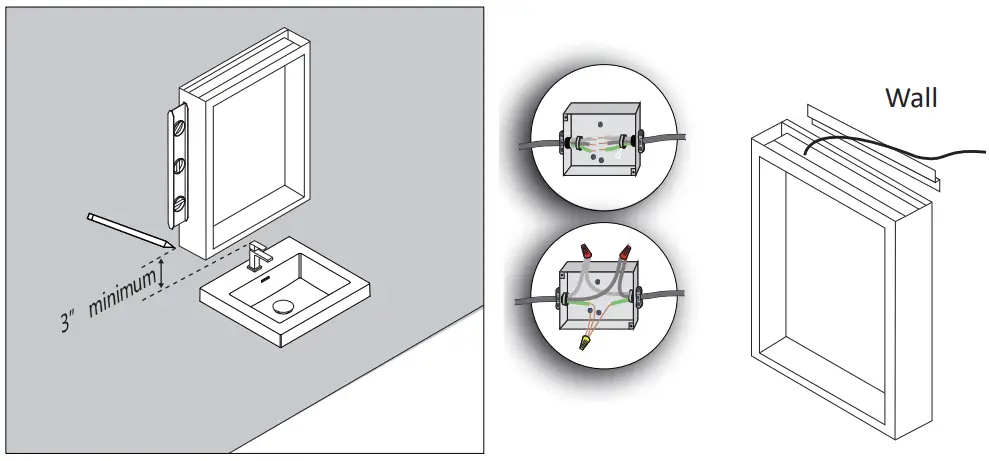 3" minimum

Wall