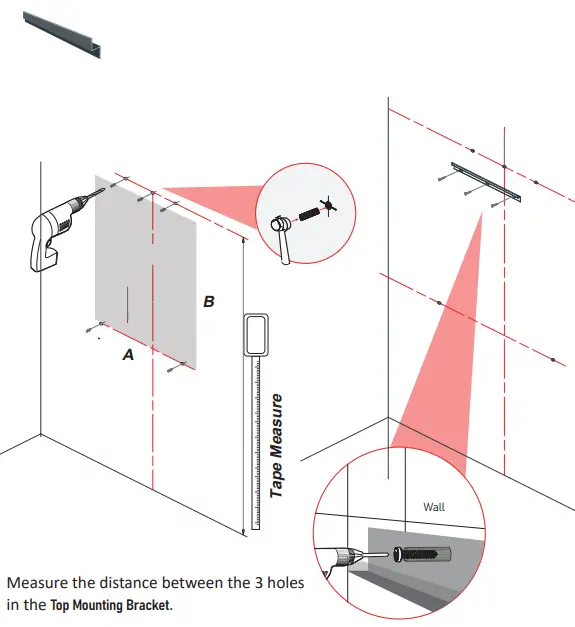 B

A

Tape Measure

Wall

Measure the distance between the 3 holes in the Top Mounting Bracket.