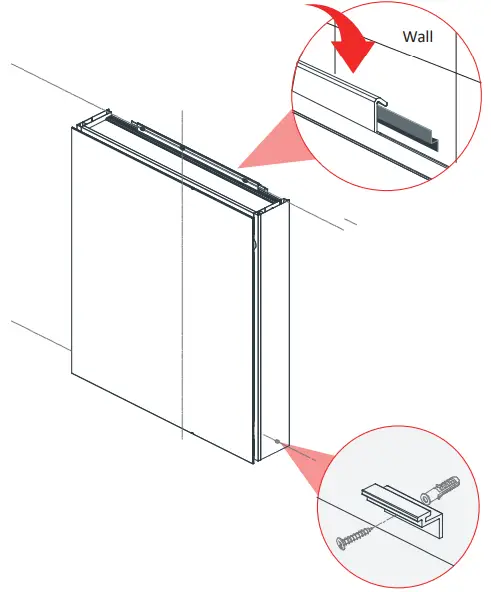 Wall