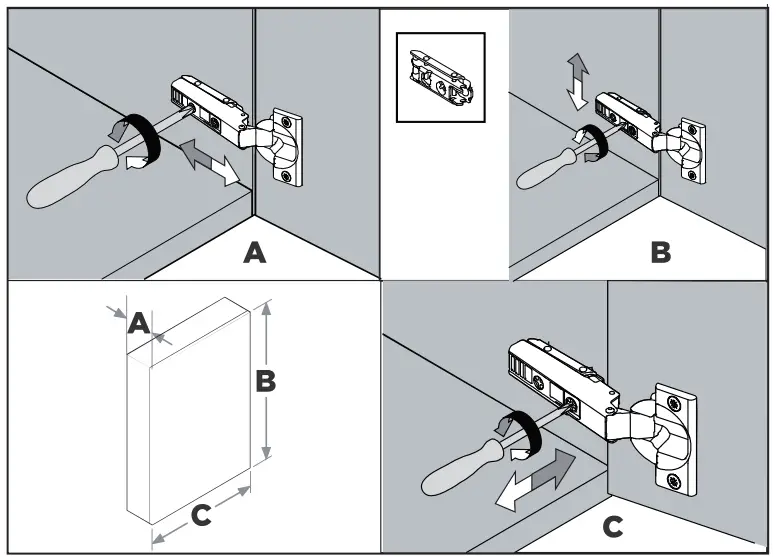 A

B

A

B

C

C