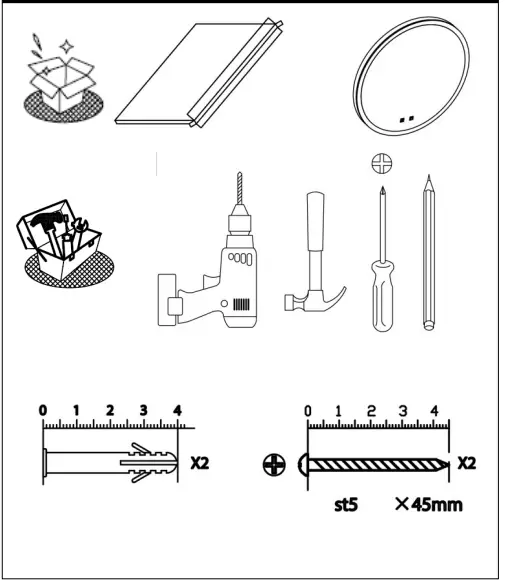 0 1 2 3 4

X2

0 1 2 3 4

X2

st5 ×45mm