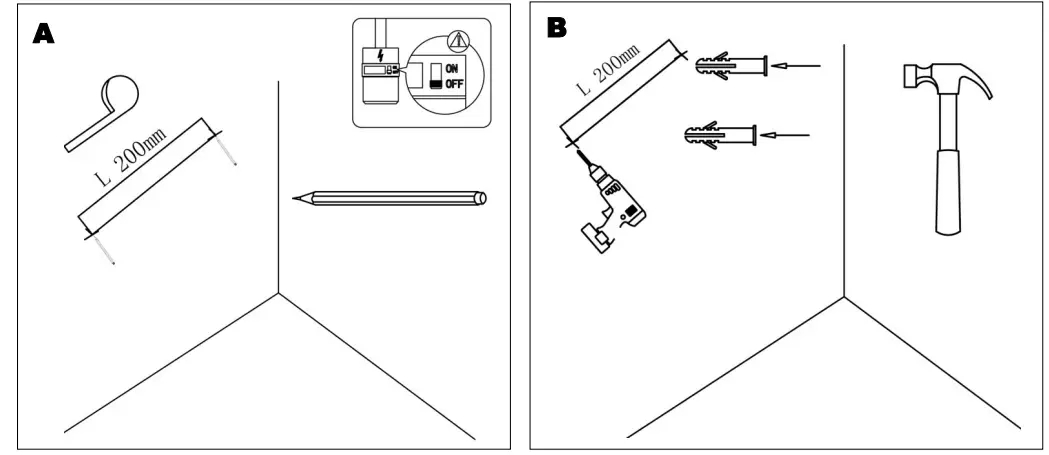 A

ON
OFF

L 200mm

B

L 200mm