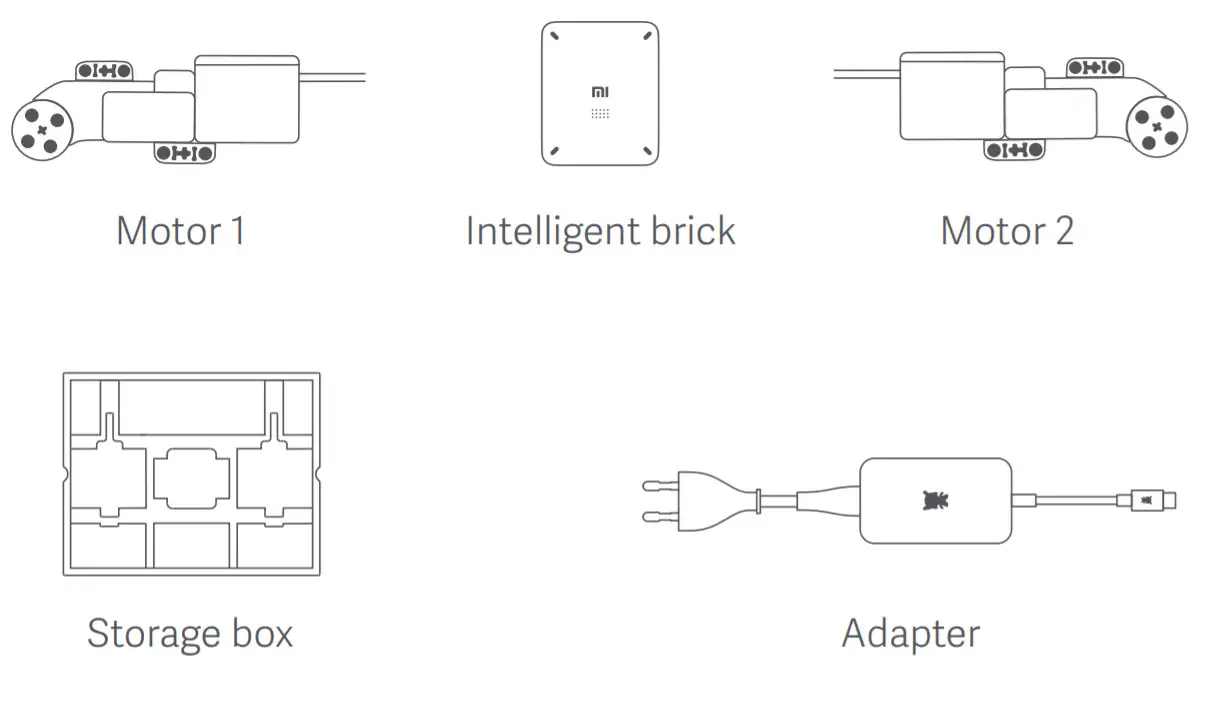 MI

Motor 1

Intelligent brick

Motor 2

Storage box

Adapter