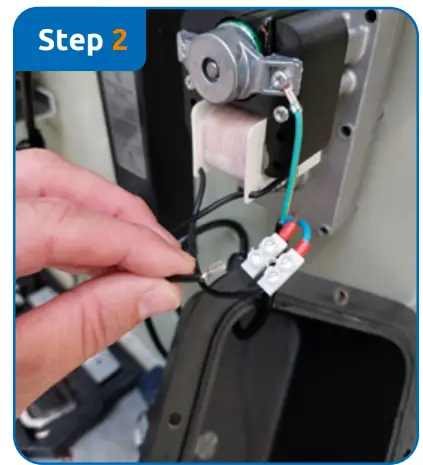 Step 2